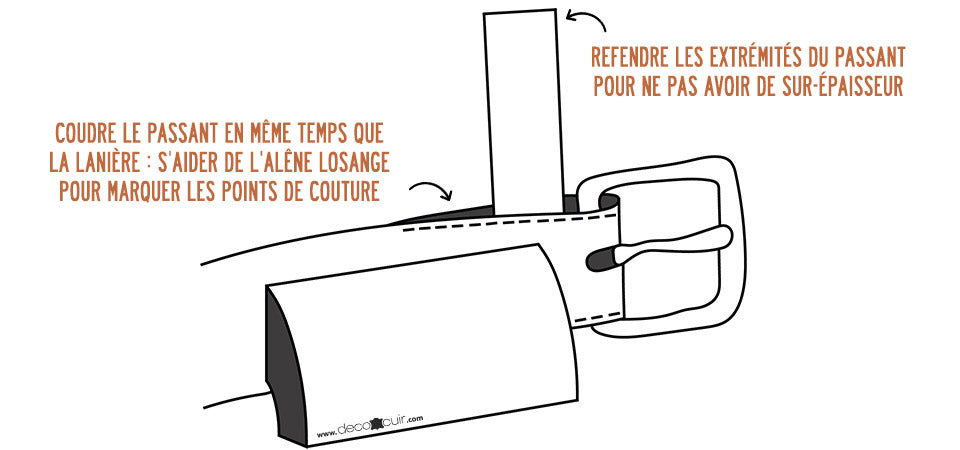 REFENDRE LES EXTRÉMITÉS DU PASSANT POUR NE PAS AVOIR DE SUR-ÉPAISSEUR

COUDRE LE PASSANT EN MÊME TEMPS QUE LA LANIÈRE : S'AIDER DE L'ALÊNE LOSANGE POUR MARQUER LES POINTS DE COUTURE

www.decocuir.com